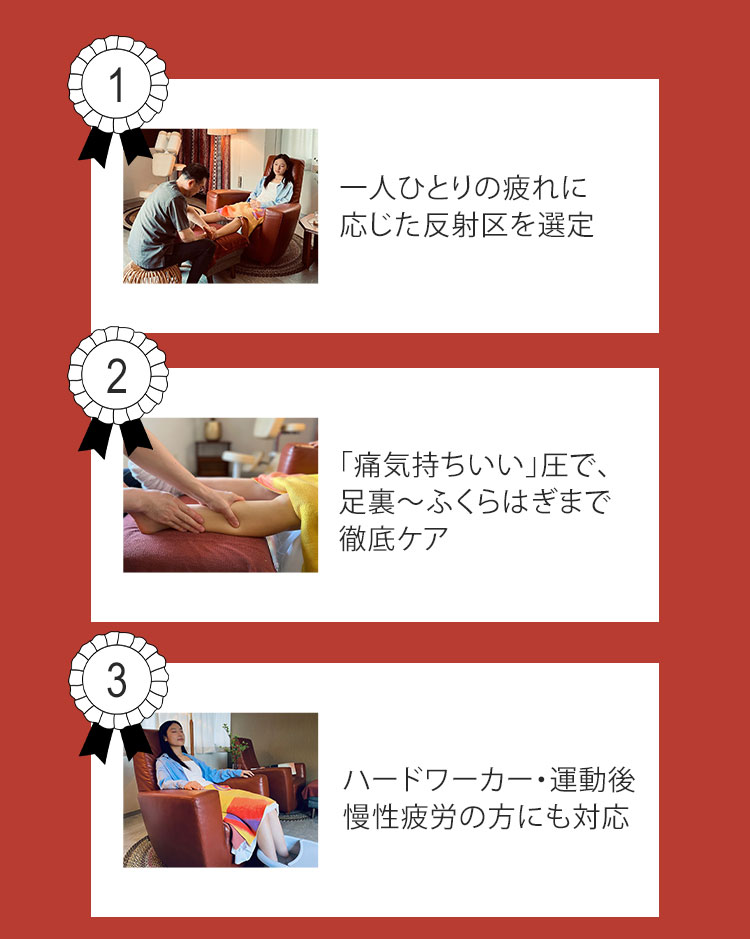 1

一人ひとりの疲れに応じた反射区を選定

2

「痛気持ちいい」圧で、足裏～ふくらはぎまで徹底ケア

3

ハードワーカー・運動後慢性疲労の方にも対応